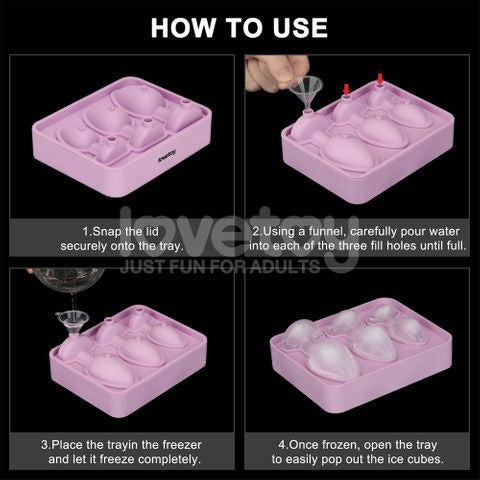 HOW TO USE

lovetoy

1.Snap the lid securely onto the tray.

2.Using a funnel, carefully pour water into each of the three fill holes until full.

lovetoy
JUST FUN FOR ADULTS

3.Place the trayin the freezer and let it freeze completely.

4.Once frozen, open the tray to easily pop out the ice cubes.